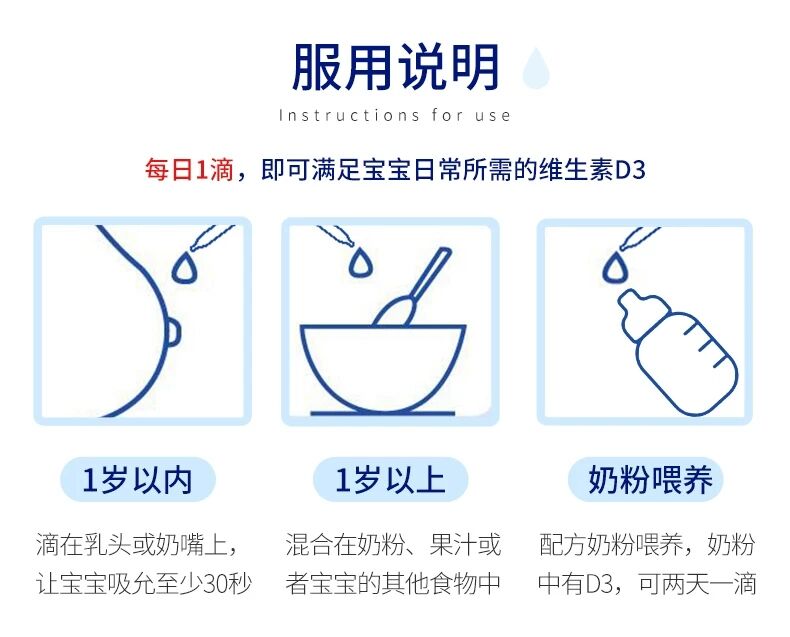 服用说明

Instructions for use

每日1滴，即可满足宝宝日常所需的维生素D3

1岁以内

滴在乳头或奶嘴上，让宝宝吸允至少30秒

1岁以上

混合在奶粉、果汁或者宝宝的其他食物中

奶粉喂养

配方奶粉喂养，奶粉中有D3，可两天一滴